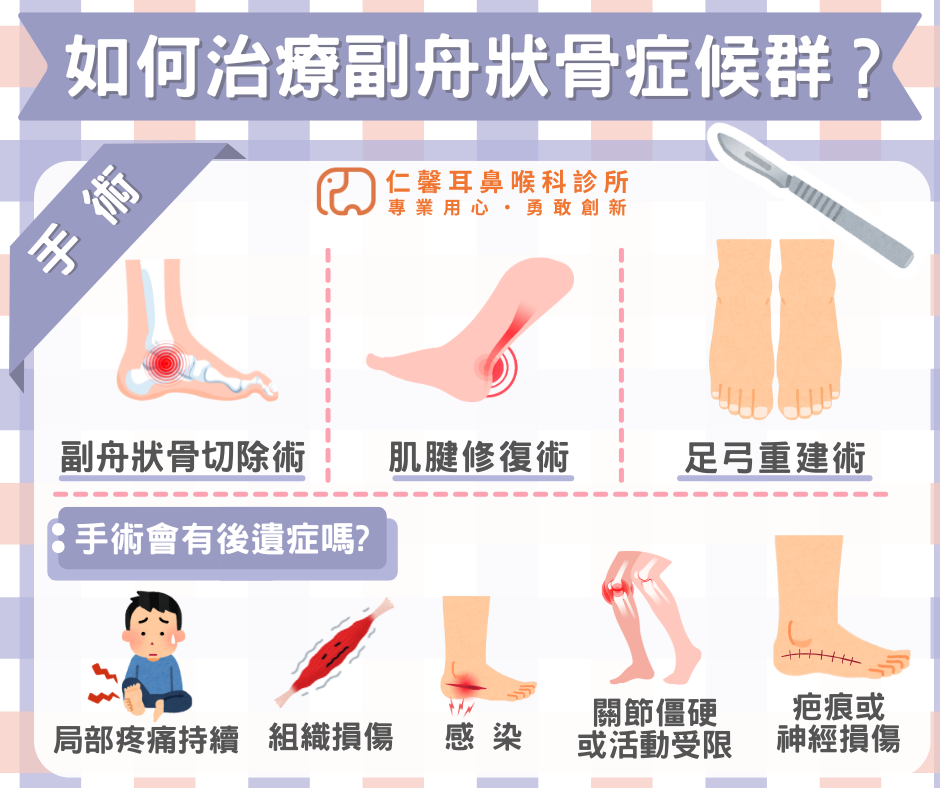 如何治療副舟狀骨症候群？

手術

仁馨耳鼻喉科診所
專業用心・勇敢創新

副舟狀骨切除術

肌腱修復術

足弓重建術

手術會有後遺症嗎?

局部疼痛持續

組織損傷

感 染

關節僵硬或活動受限

疤痕或神經損傷